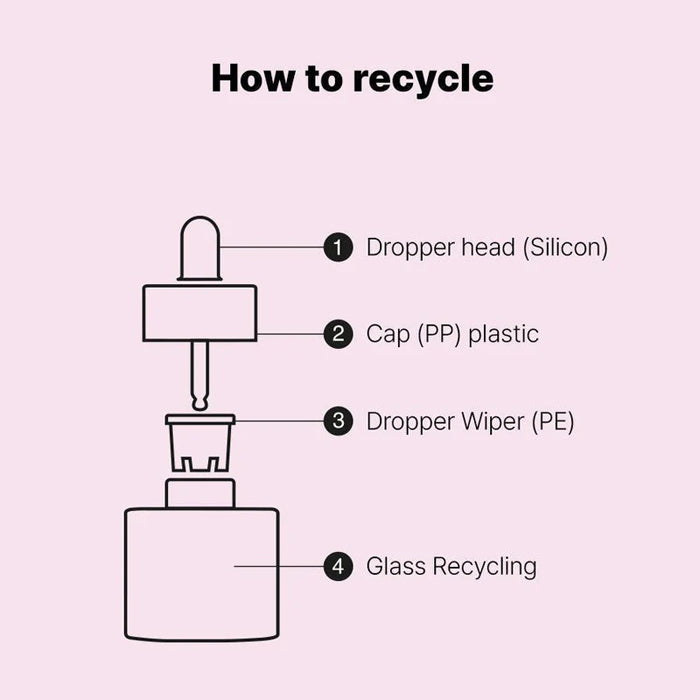 How to recycle

1 Dropper head (Silicon)

2 Cap (PP) plastic

3 Dropper Wiper (PE)

4 Glass Recycling