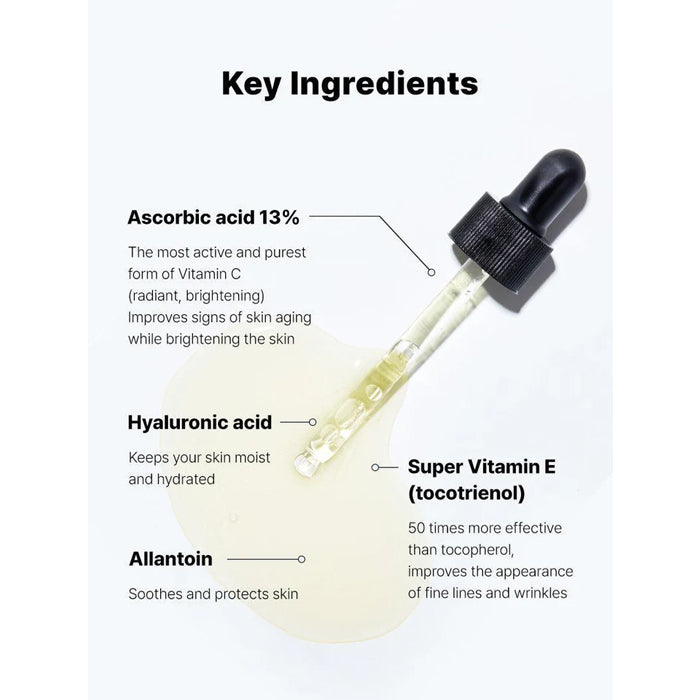 Key Ingredients

Ascorbic acid 13%

The most active and purest form of Vitamin C (radiant, brightening) Improves signs of skin aging while brightening the skin

Hyaluronic acid

Keeps your skin moist and hydrated

Allantoin

Soothes and protects skin

Super Vitamin E (tocotrienol)

50 times more effective than tocopherol, improves the appearance of fine lines and wrinkles