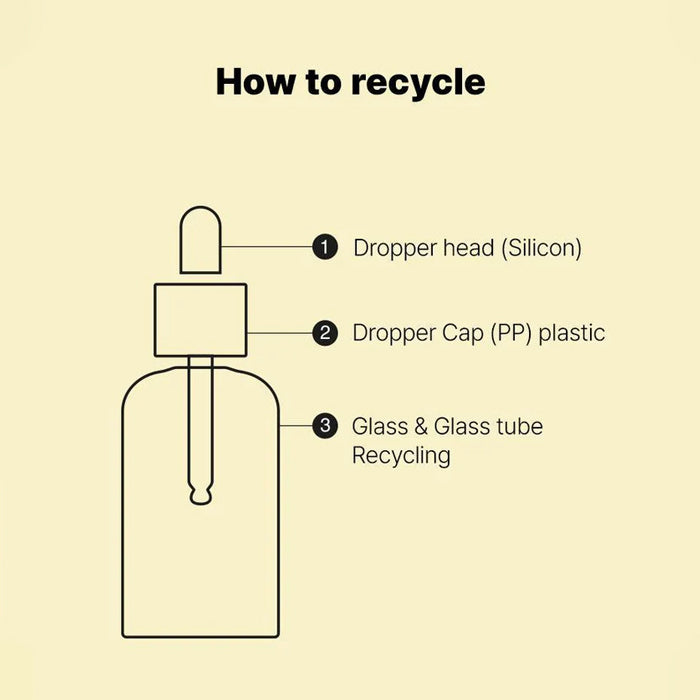 How to recycle

1 Dropper head (Silicon)

2 Dropper Cap (PP) plastic

3 Glass & Glass tube Recycling